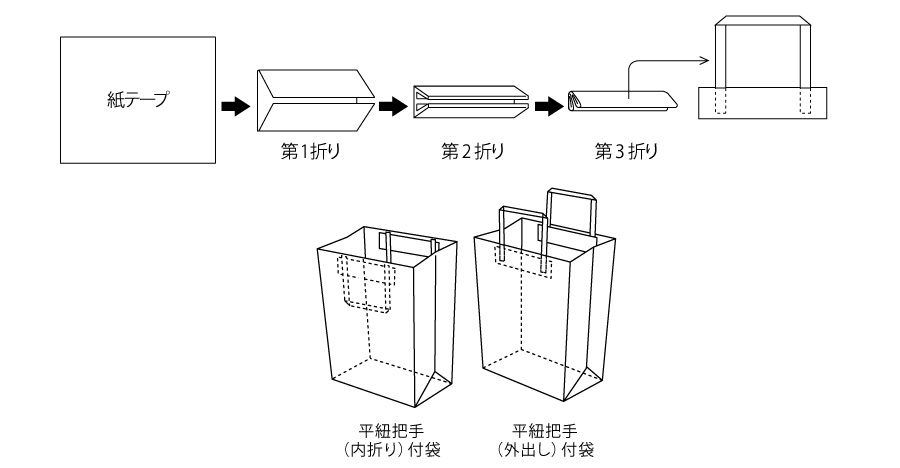 紙テープ

第1折り

第2折り

第3折り

平紐把手
(内折り)付袋

平紐把手
(外出し)付袋