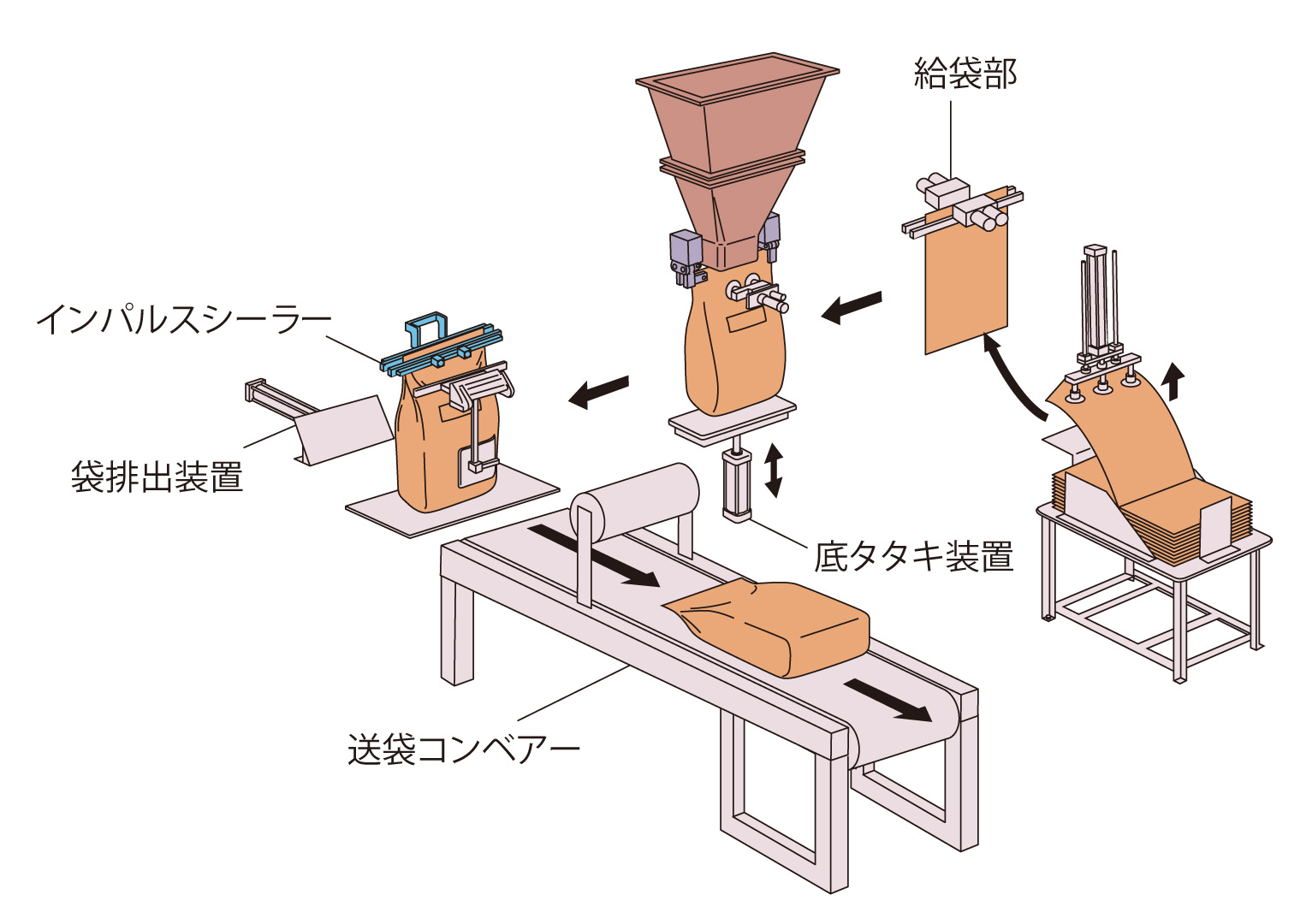 給袋部

インパルスシーラー

袋排出装置

底タタキ装置

送袋コンベアー