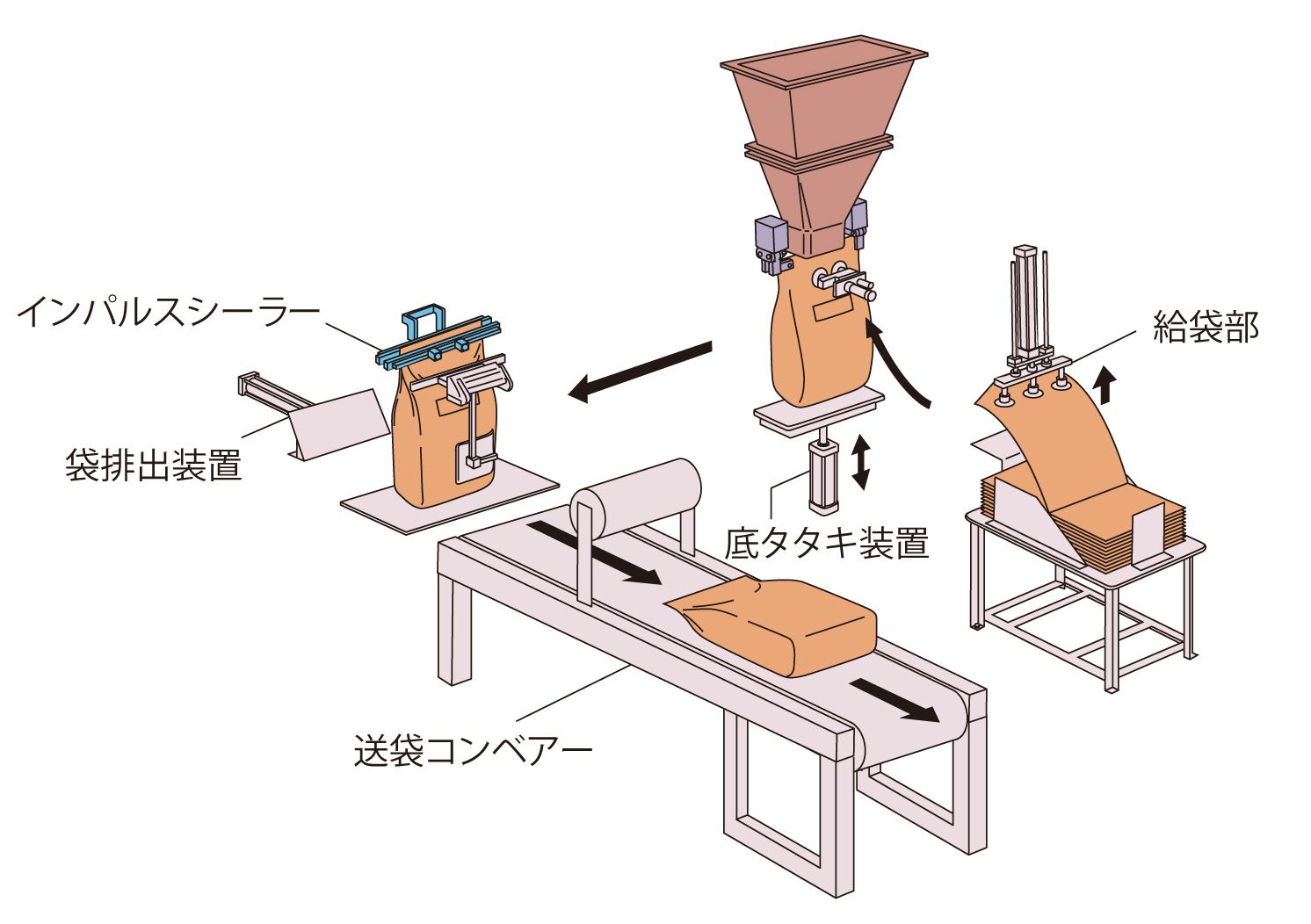 インパルスシーラー

給袋部

袋排出装置

底タタキ装置

送袋コンベアー