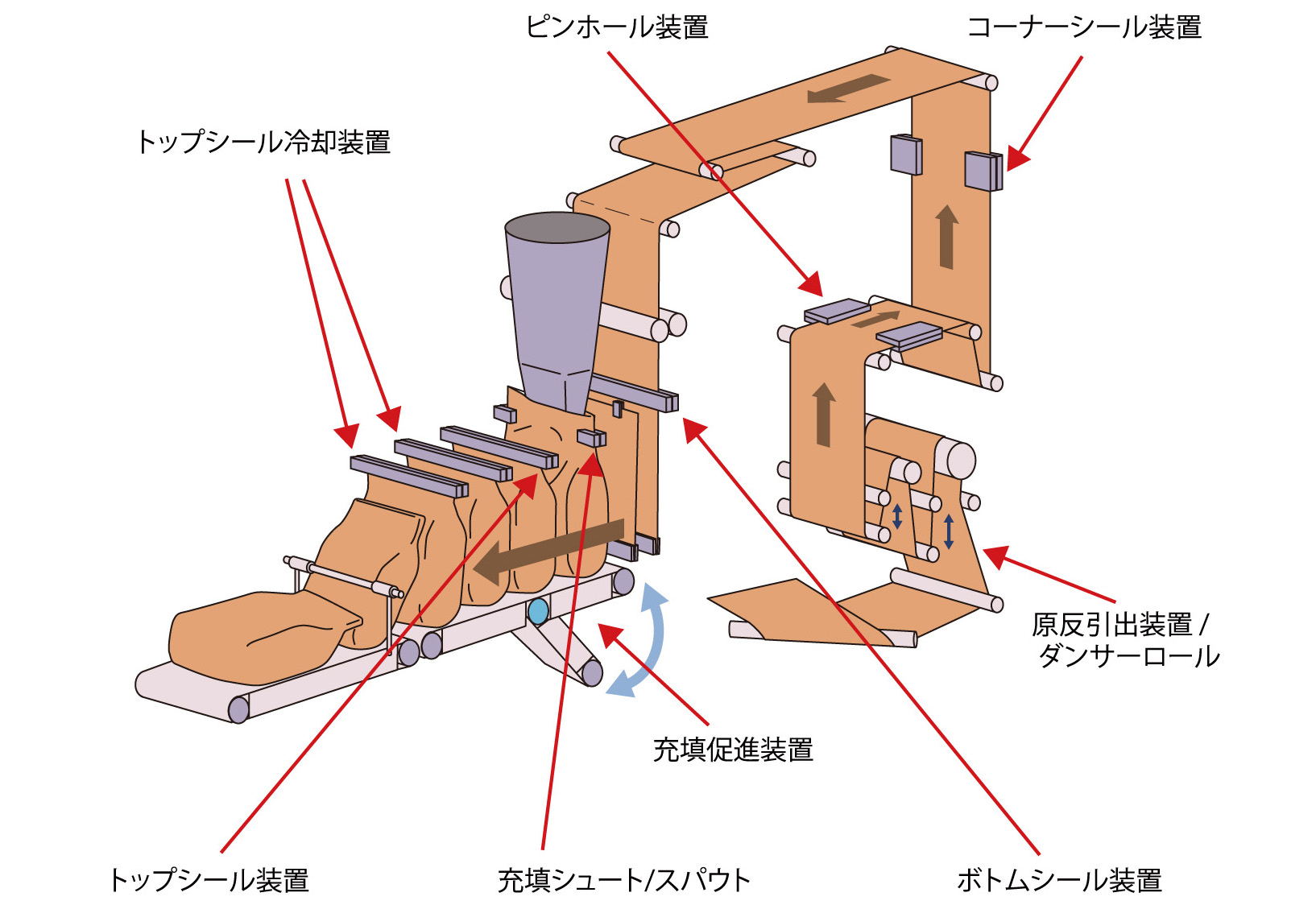 ピンホール装置

コーナーシール装置

トップシール冷却装置

原反引出装置 / ダンサーロール

充填促進装置

トップシール装置

充填シュート/スパウト

ボトムシール装置