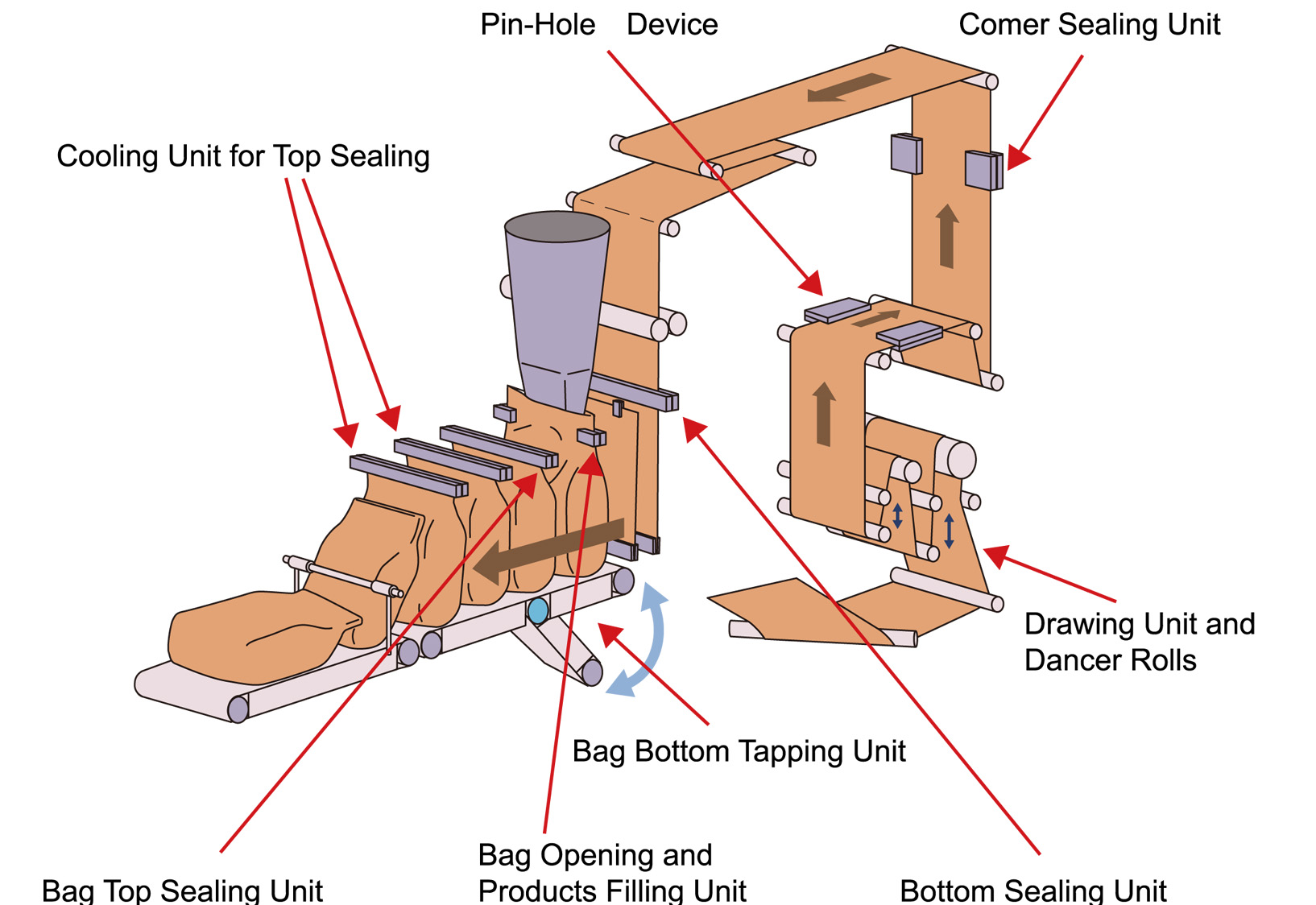 Pin-Hole Device

Comer Sealing Unit

Cooling Unit for Top Sealing

Drawing Unit and Dancer Rolls

Bag Bottom Tapping Unit

Bag Top Sealing Unit

Bag Opening and Products Filling Unit

Bottom Sealing Unit