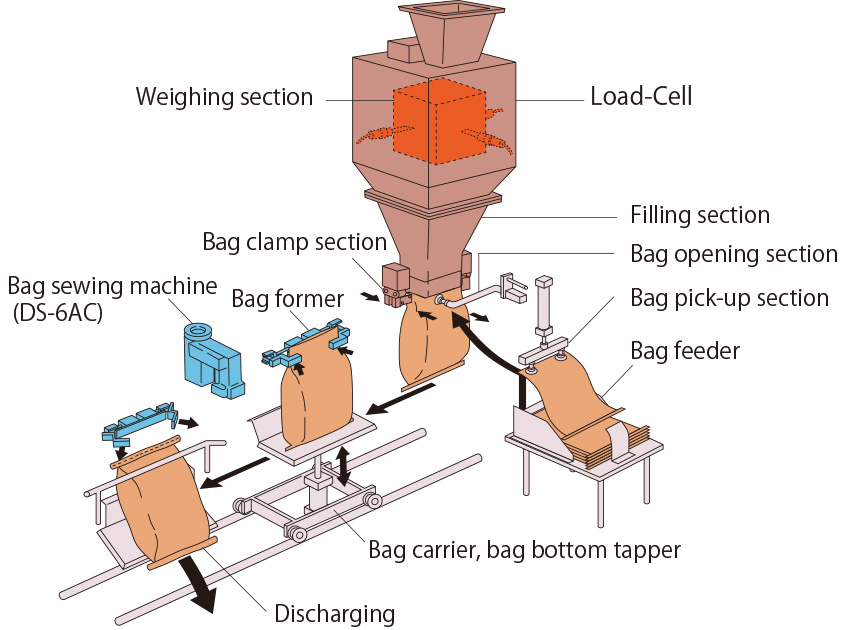 Weighing section
Load-Cell
Filling section
Bag clamp section
Bag opening section
Bag sewing machine
(DS-6AC)
Bag former
Bag pick-up section
Bag feeder
Bag carrier, bag bottom tapper
Discharging