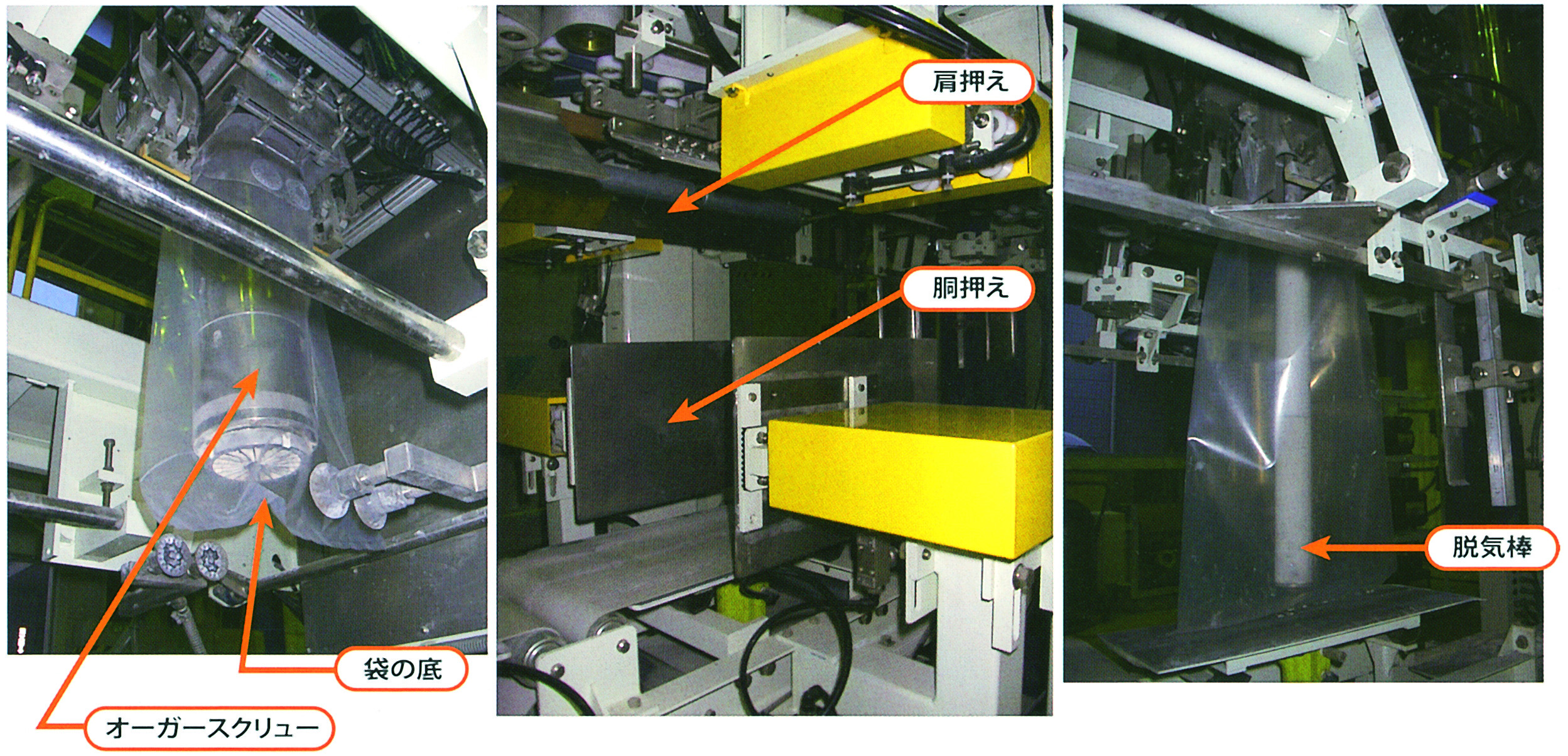 袋の底

オーガースクリュー

肩押え

胴押え

脱気棒