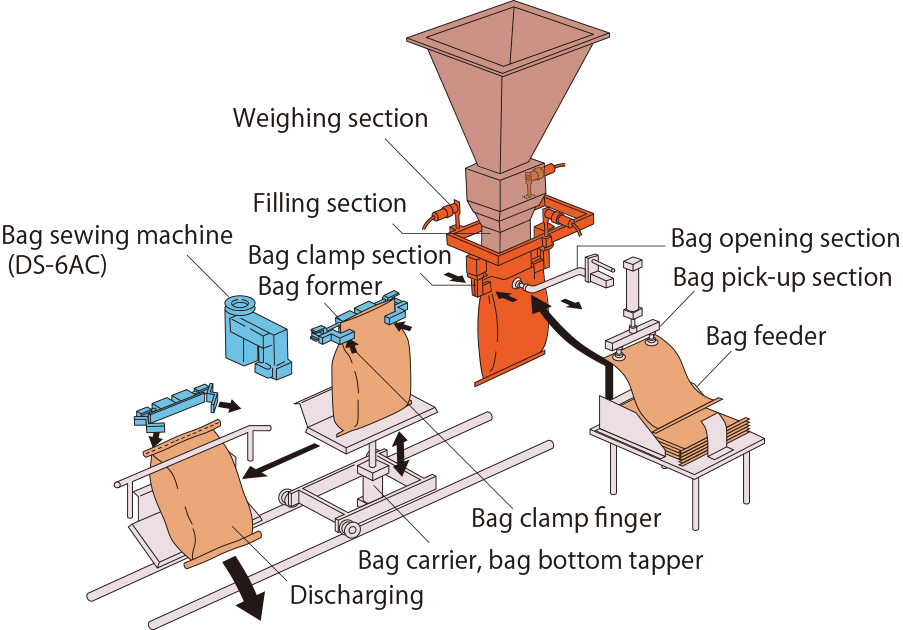 Weighing section
Filling section
Bag sewing machine (DS-6AC)
Bag clamp section
Bag former
Bag opening section
Bag pick-up section
Bag feeder
Bag clamp finger
Bag carrier, bag bottom tapper
Discharging