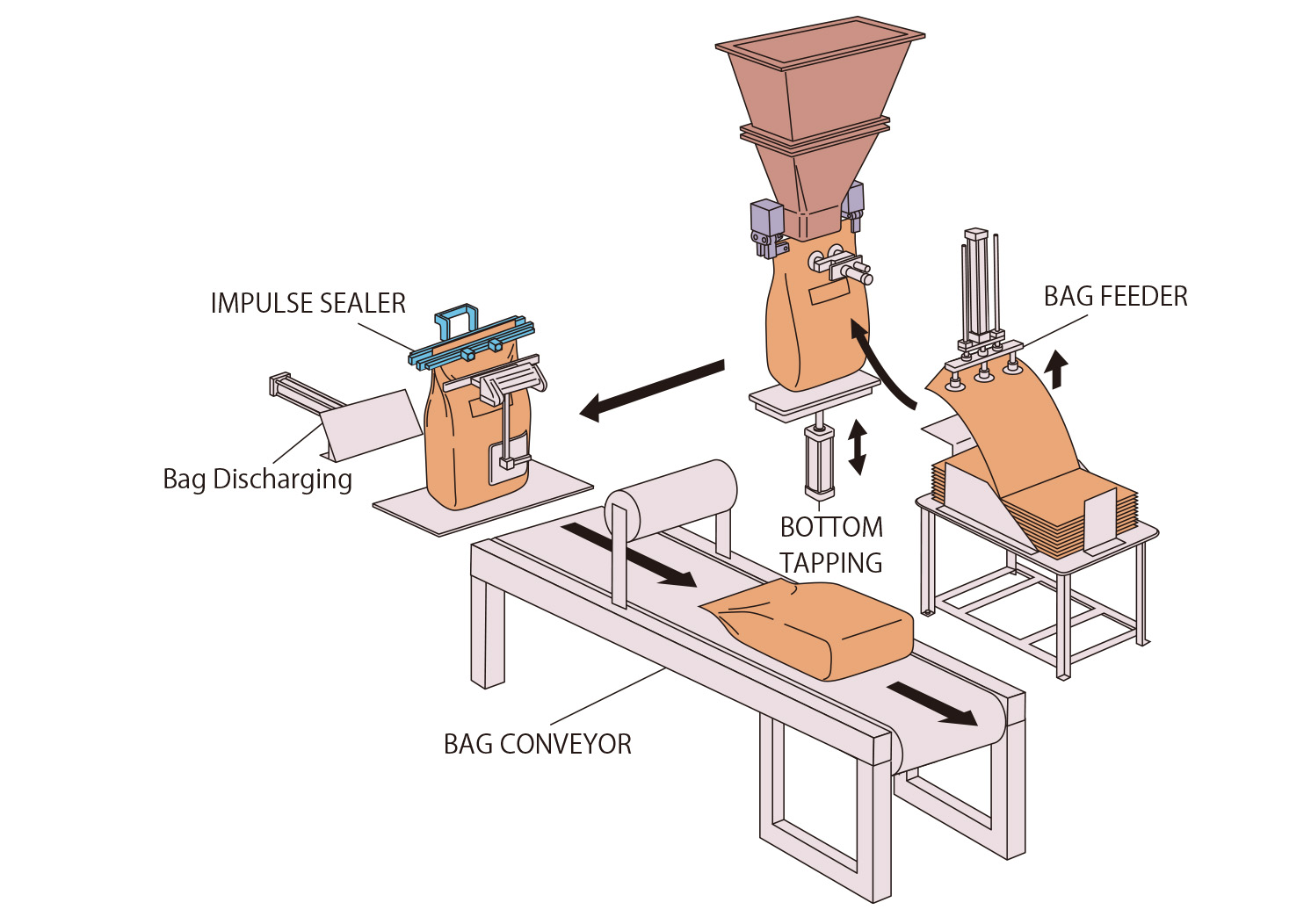 IMPULSE SEALER

BAG FEEDER

Bag Discharging

BOTTOM TAPPING

BAG CONVEYOR