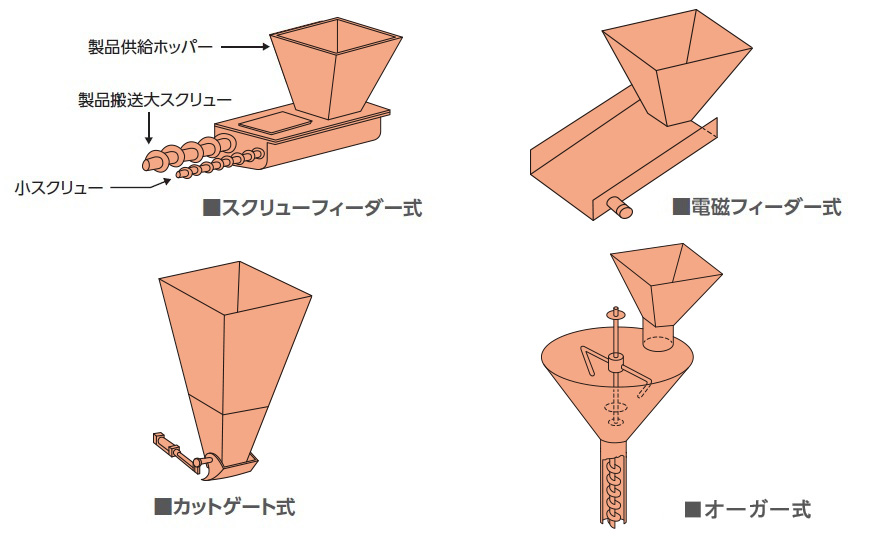 製品供給ホッパー
製品搬送大スクリュー
小スクリュー
■スクリューフィーダー式

■電磁フィーダー式

■カットゲート式

■オーガー式