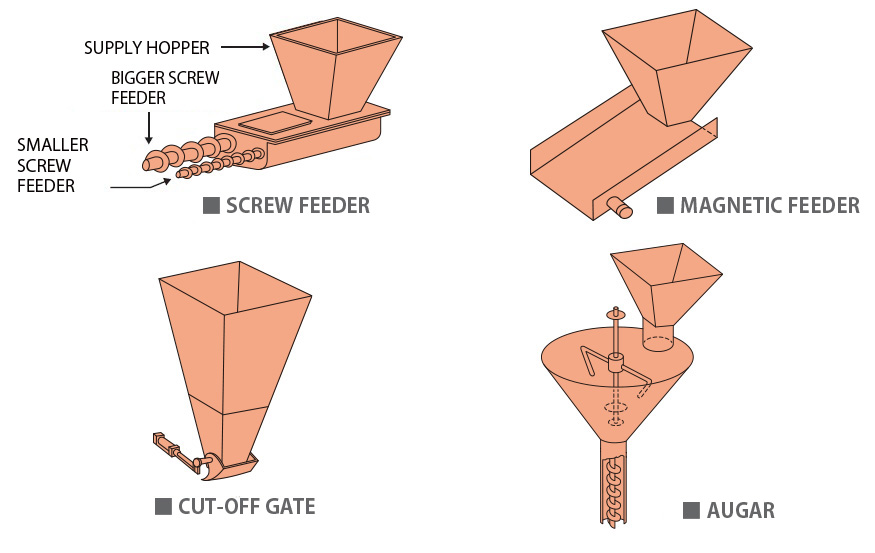 SUPPLY HOPPER

BIGGER SCREW FEEDER

SMALLER SCREW FEEDER

■ SCREW FEEDER

■ MAGNETIC FEEDER

■ CUT-OFF GATE

■ AUGAR