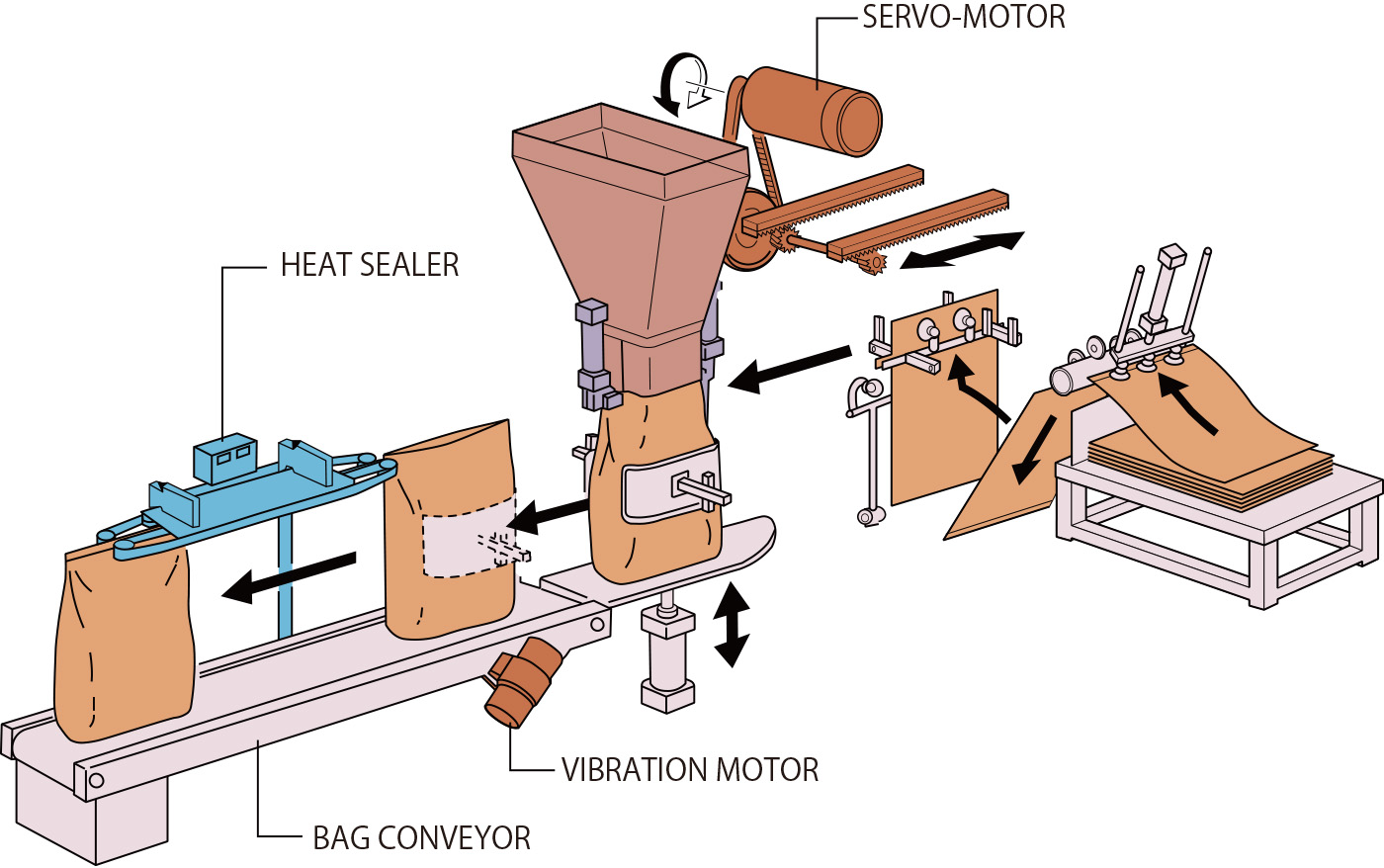 SERVO-MOTOR

HEAT SEALER

VIBRATION MOTOR

BAG CONVEYOR