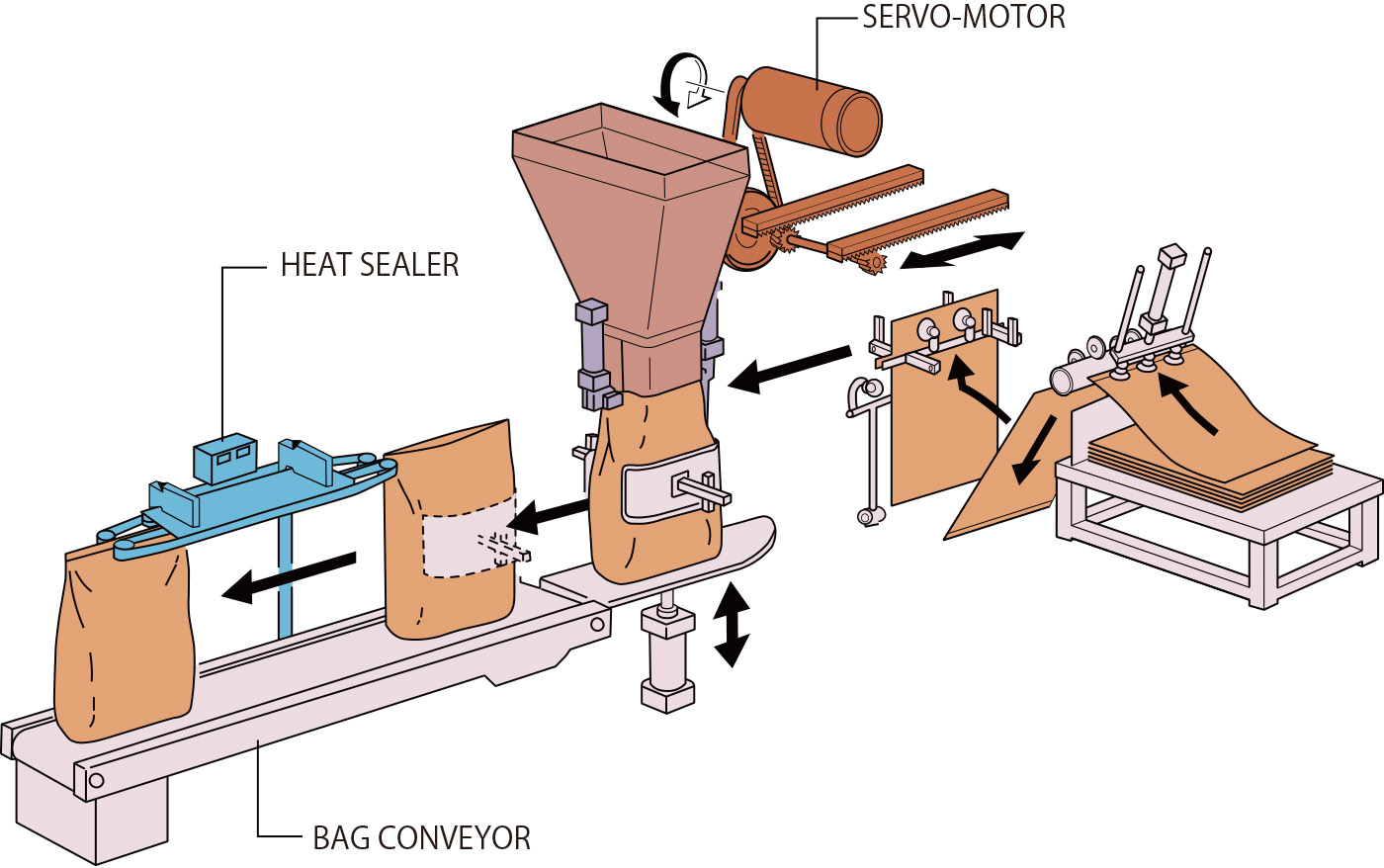 SERVO-MOTOR

HEAT SEALER

BAG CONVEYOR