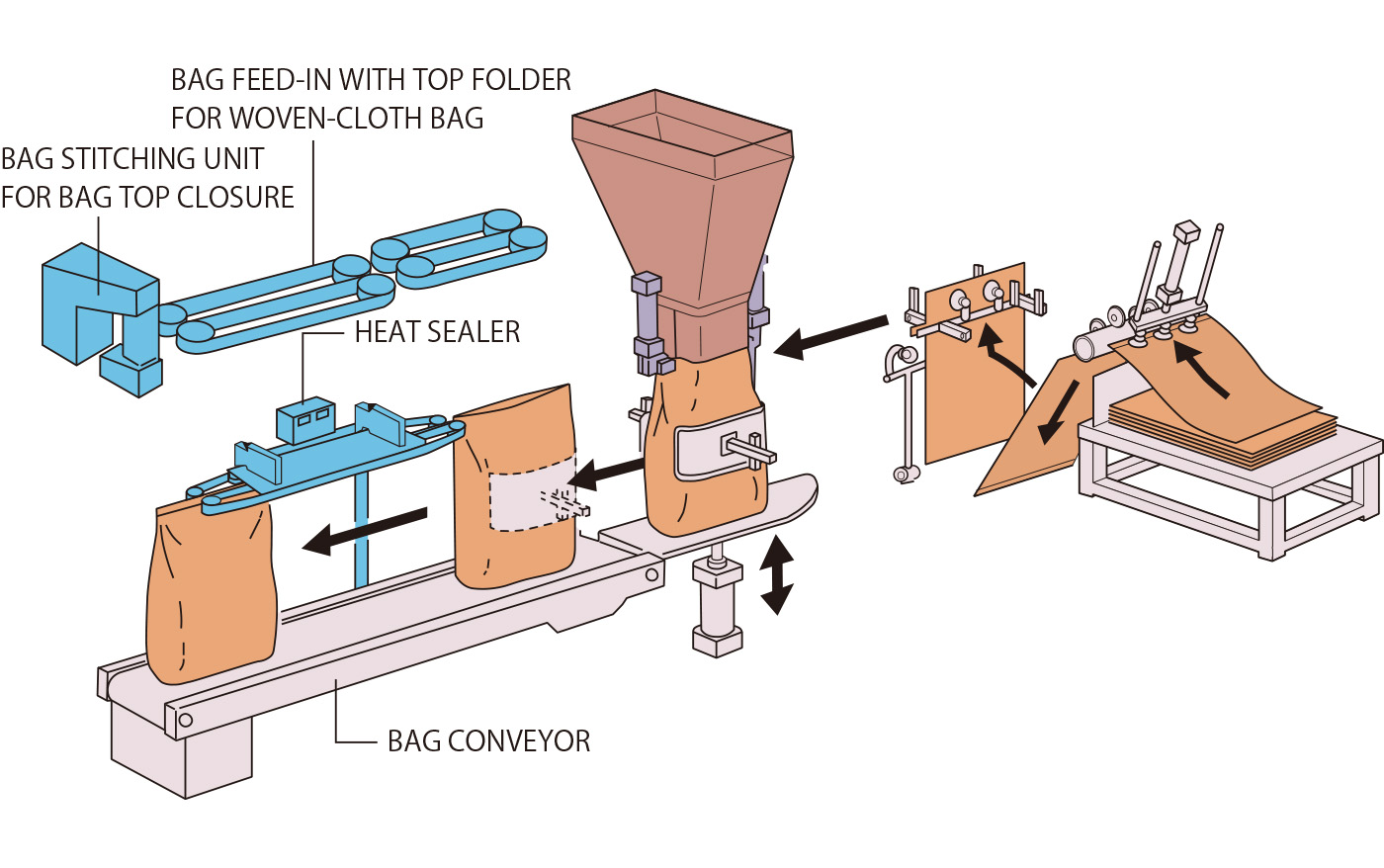 BAG FEED-IN WITH TOP FOLDER
FOR WOVEN-CLOTH BAG

BAG STITCHING UNIT
FOR BAG TOP CLOSURE

HEAT SEALER

BAG CONVEYOR